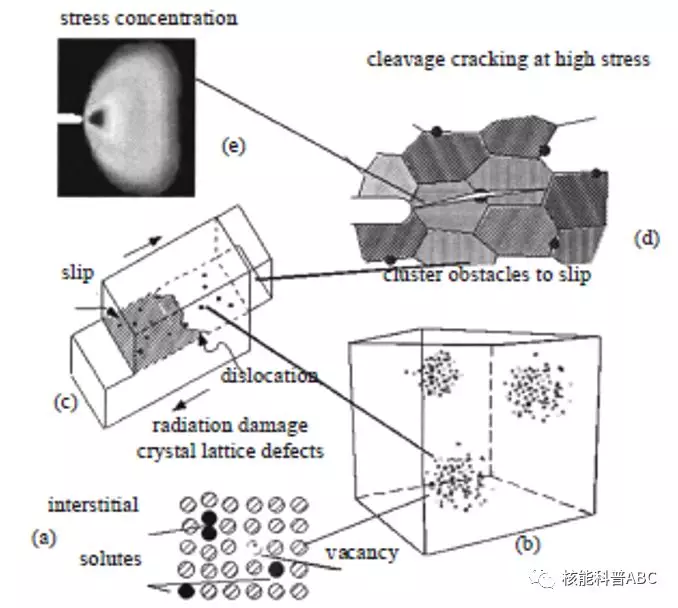 stress concentration

cleavage cracking at high stress

(e)

(d)

slip

cluster obstacles to slip

dislocation

(c)

radiation damage
crystal lattice defects

interstitial

(a)

solutes

vacancy

(b)

核能科普ABC